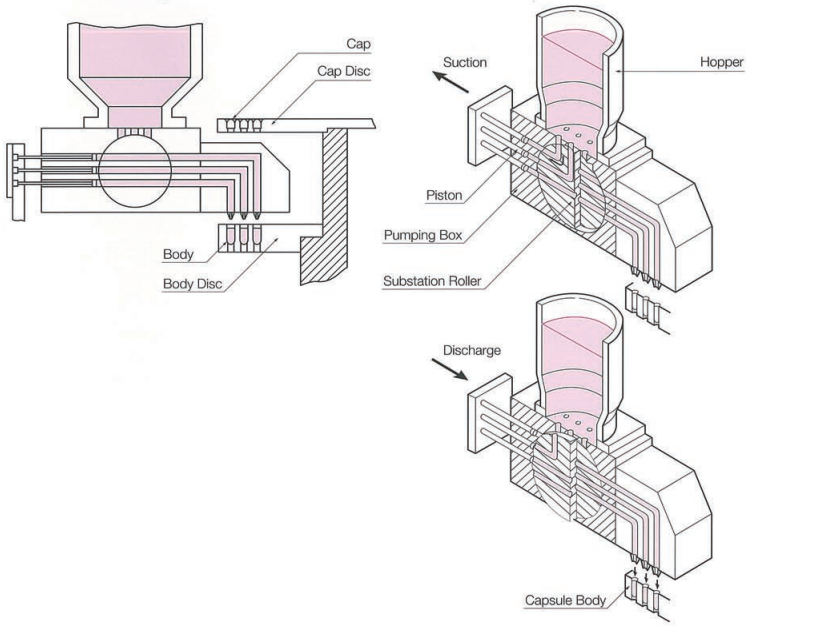 Cap
Cap Disc
Body
Body Disc
Suction
Hopper
Piston
Pumping Box
Substation Roller
Discharge
Capsule Body